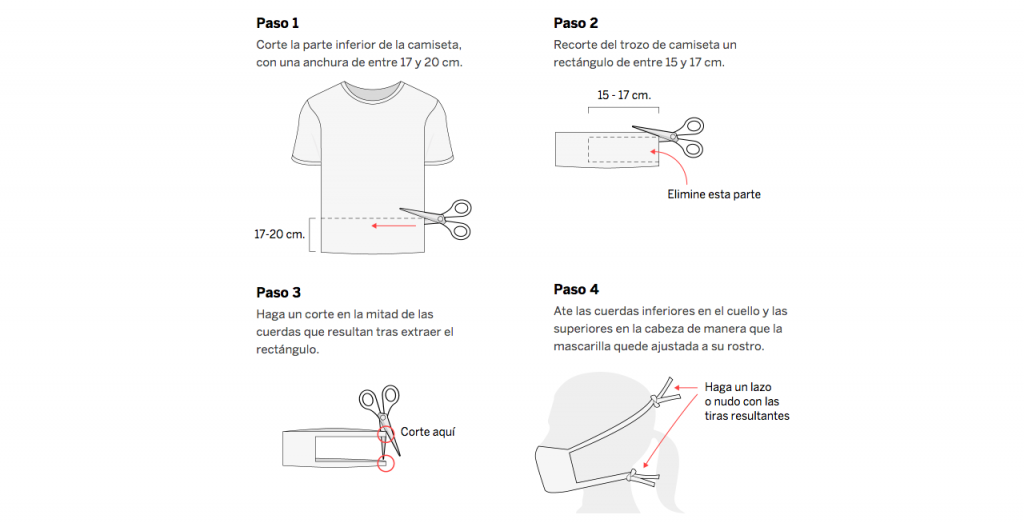 Paso 1
Corte la parte inferior de la camiseta, con una anchura de entre 17 y 20 cm.

17-20 cm.

Paso 2
Recorte del trozo de camiseta un rectángulo de entre 15 y 17 cm.

15 - 17 cm.

Elimine esta parte

Paso 3
Haga un corte en la mitad de las cuerdas que resultan tras extraer el rectángulo.

Corte aquí

Paso 4
Ate las cuerdas inferiores en el cuello y las superiores en la cabeza de manera que la mascarilla quede ajustada a su rostro.

Haga un lazo o nudo con las tiras resultantes